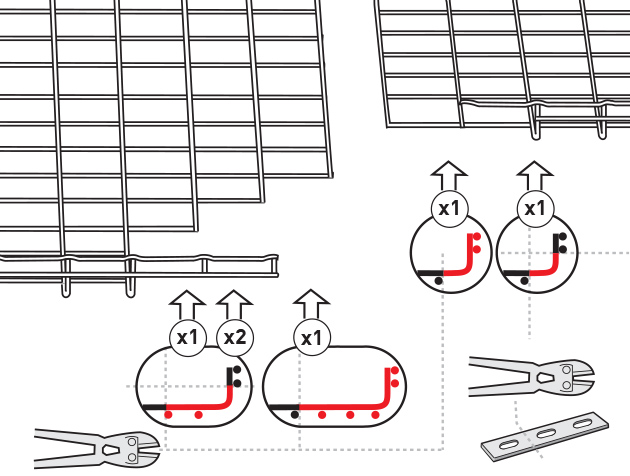 x1
x1
x1
x2
x1